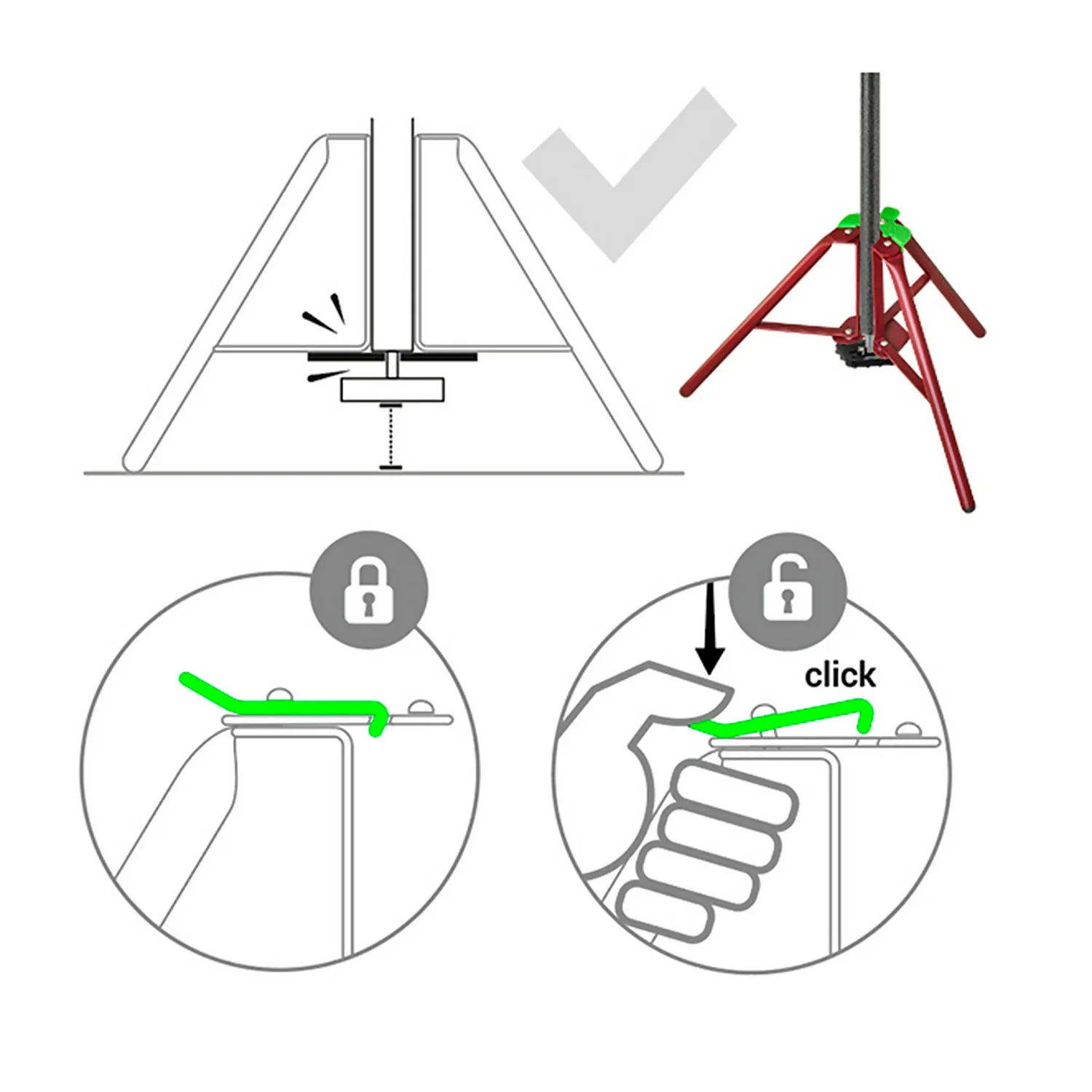 click